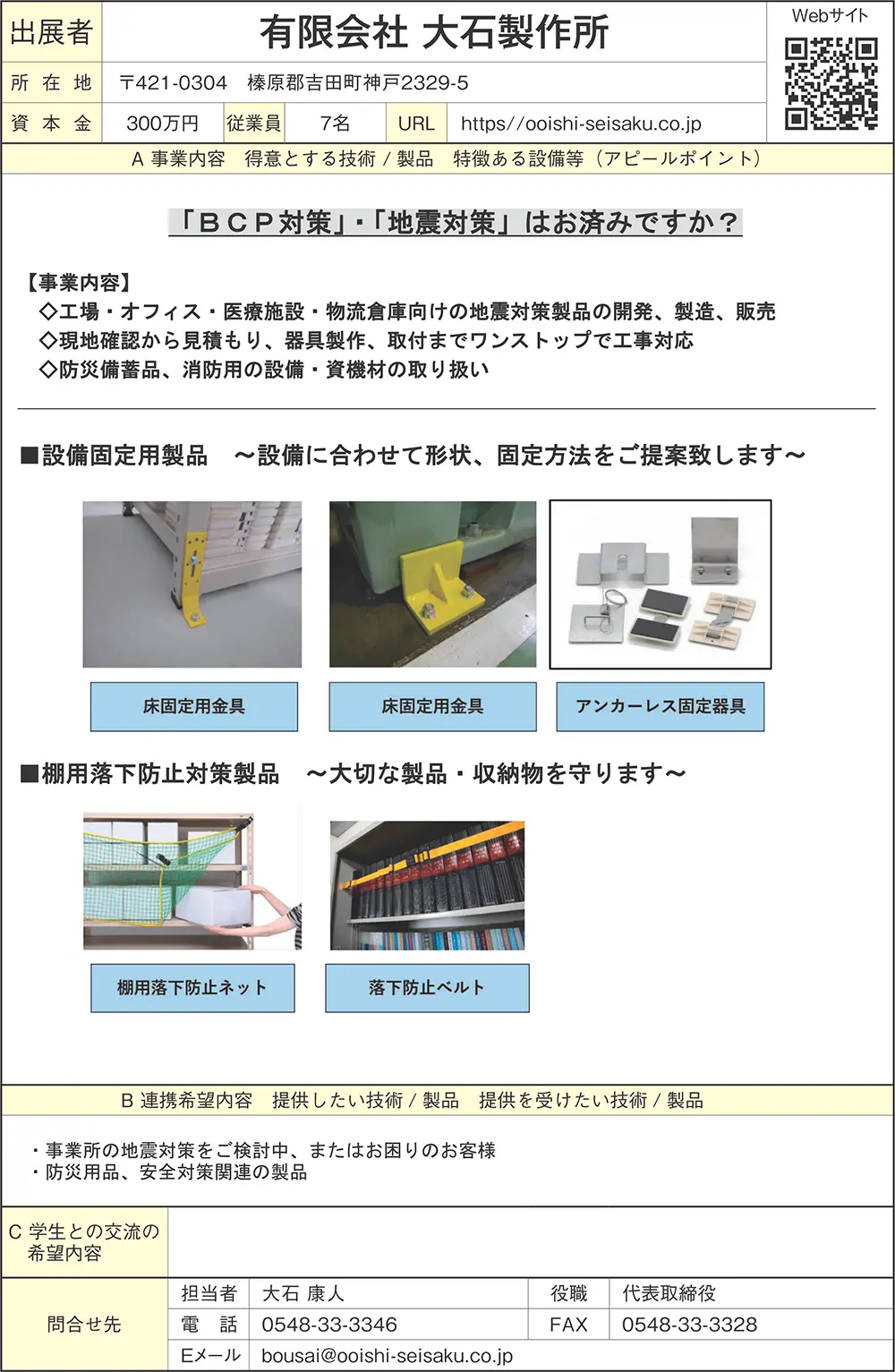 | 出展者 | 有限会社 大石製作所 | | | | | Webサイト |
|---|---|---|---|---|---|---|
| 所 在 地 | 〒421-0304 榛原郡吉田町神戸2329-5 | | | | | |
| 資 本 金 | 300万円 | 従業員 | 7名 | URL | https//ooishi-seisaku.co.jp | |

A 事業内容 得意とする技術 / 製品 特徴ある設備等（アピールポイント）

「ＢＣＰ対策」・「地震対策」はお済みですか？

【事業内容】
◇工場・オフィス・医療施設・物流倉庫向けの地震対策製品の開発、製造、販売
◇現地確認から見積もり、器具製作、取付までワンストップで工事対応
◇防災備蓄品、消防用の設備・資機材の取り扱い

■設備固定用製品 ～設備に合わせて形状、固定方法をご提案致します～

床固定用金具

床固定用金具

アンカーレス固定器具

■棚用落下防止対策製品 ～大切な製品・収納物を守ります～

棚用落下防止ネット

落下防止ベルト

B 連携希望内容 提供したい技術 / 製品 提供を受けたい技術 / 製品

・事業所の地震対策をご検討中、またはお困りのお客様
・防災用品、安全対策関連の製品

C 学生との交流の希望内容

| 問合せ先 | 担当者 | 大石 康人 | 役職 | 代表取締役 |
|---|---|---|---|---|
| | 電 話 | 0548-33-3346 | FAX | 0548-33-3328 |
| | Eメール | bousai@ooishi-seisaku.co.jp | | |